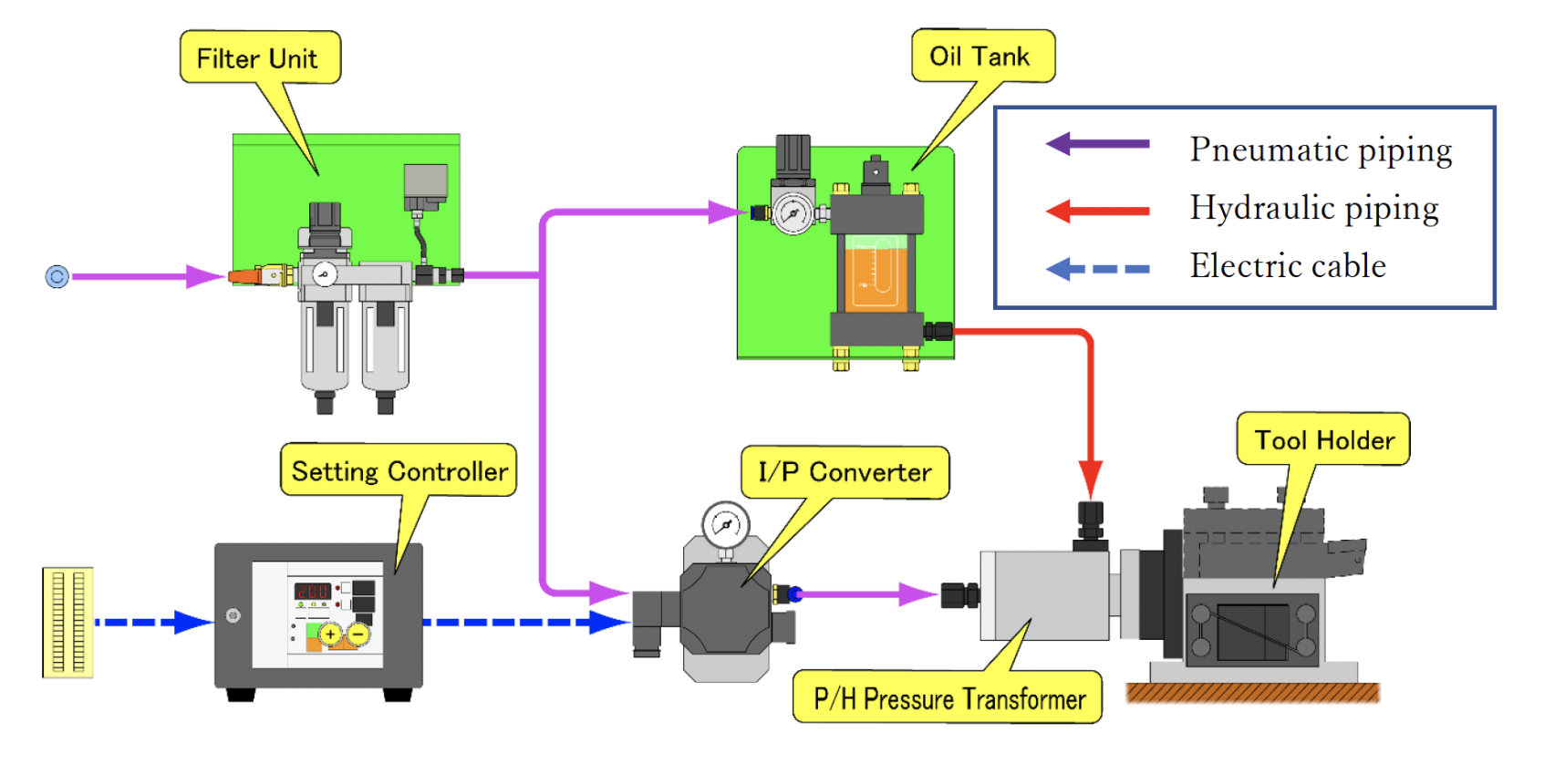 Filter Unit

Oil Tank

Pneumatic piping
Hydraulic piping
Electric cable

Setting Controller

I/P Converter

Tool Holder

P/H Pressure Transformer